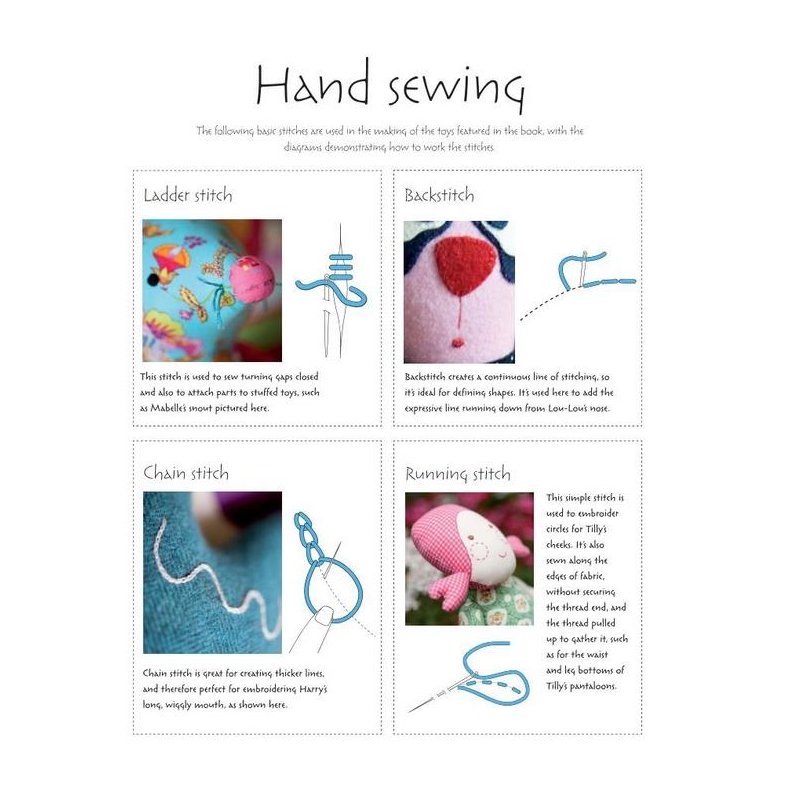 Hand sewing

The following basic stitches are used in the making of the toys featured in the book, with the diagrams demonstrating how to work the stitches.

Ladder stitch

This stitch is used to sew turning gaps closed and also to attach parts to stuffed toys, such as Mabelle's snout pictured here.

Backstitch

Backstitch creates a continuous line of stitching, so it's ideal for defining shapes. It's used here to add the expressive line running down from Lou-Lou's nose.

Chain stitch

Chain stitch is great for creating thicker lines, and therefore perfect for embroidering Harry's long, wiggly mouth, as shown here.

Running stitch

This simple stitch is used to embroider circles for Tilly's cheeks. It's also sewn along the edges of fabric, without securing the thread end, and the thread pulled up to gather it, such as for the waist and leg bottoms of Tilly's pantaloons.