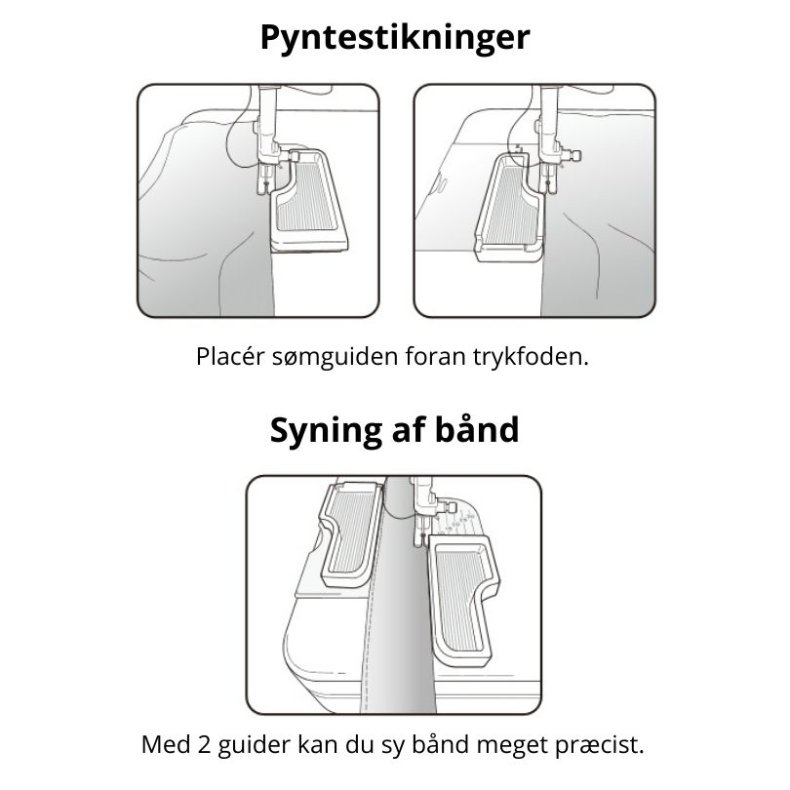 Pyntestikninger

Placér sømguiden foran trykfoden.

Syning af bånd

Med 2 guider kan du sy bånd meget præcist.