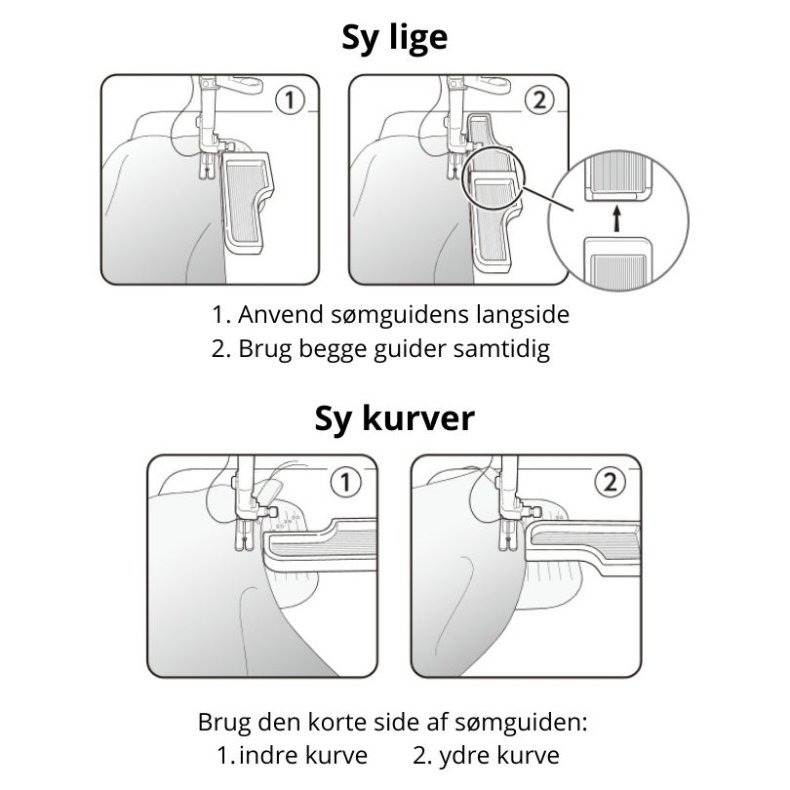 Sy lige

1

2

1. Anvend sømguidens langside
2. Brug begge guider samtidig

Sy kurver

1

2

Brug den korte side af sømguiden:
1. indre kurve 2. ydre kurve